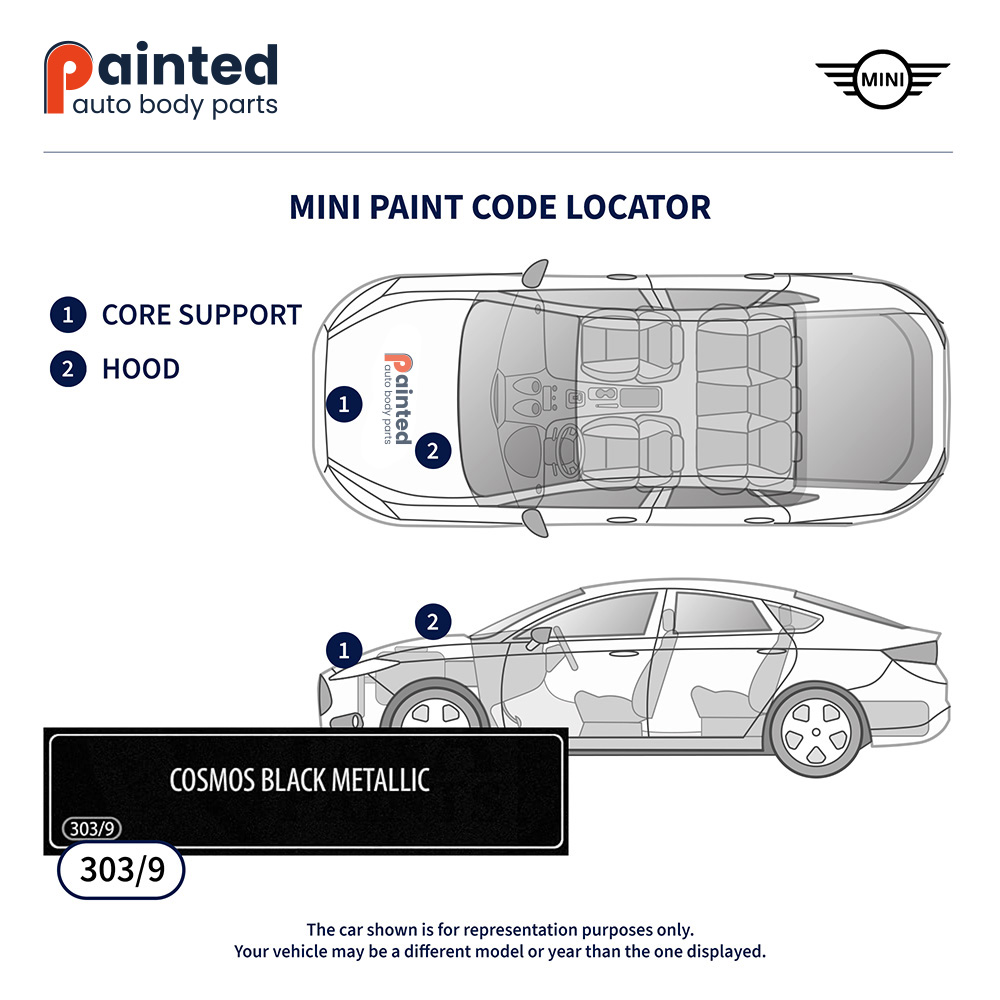 painted
auto body parts

MINI

MINI PAINT CODE LOCATOR

1 CORE SUPPORT
2 HOOD

painted
auto body parts

1
2

2
1

COSMOS BLACK METALLIC
303/9

303/9

The car shown is for representation purposes only.
Your vehicle may be a different model or year than the one displayed.